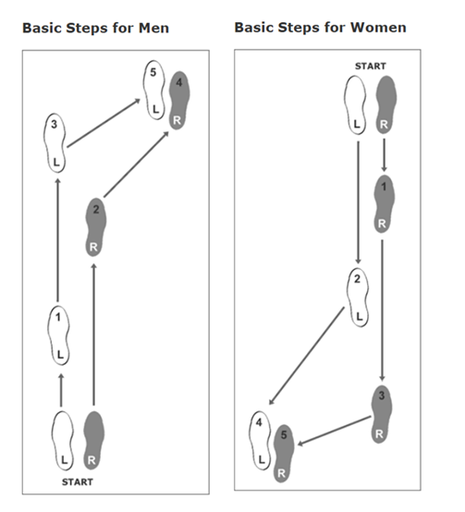 Basic Steps for Men

5
L
4
R
3
L
2
R
1
L
L
R
START

Basic Steps for Women

START
L
R
1
R
2
L
3
R
4
L
5
R